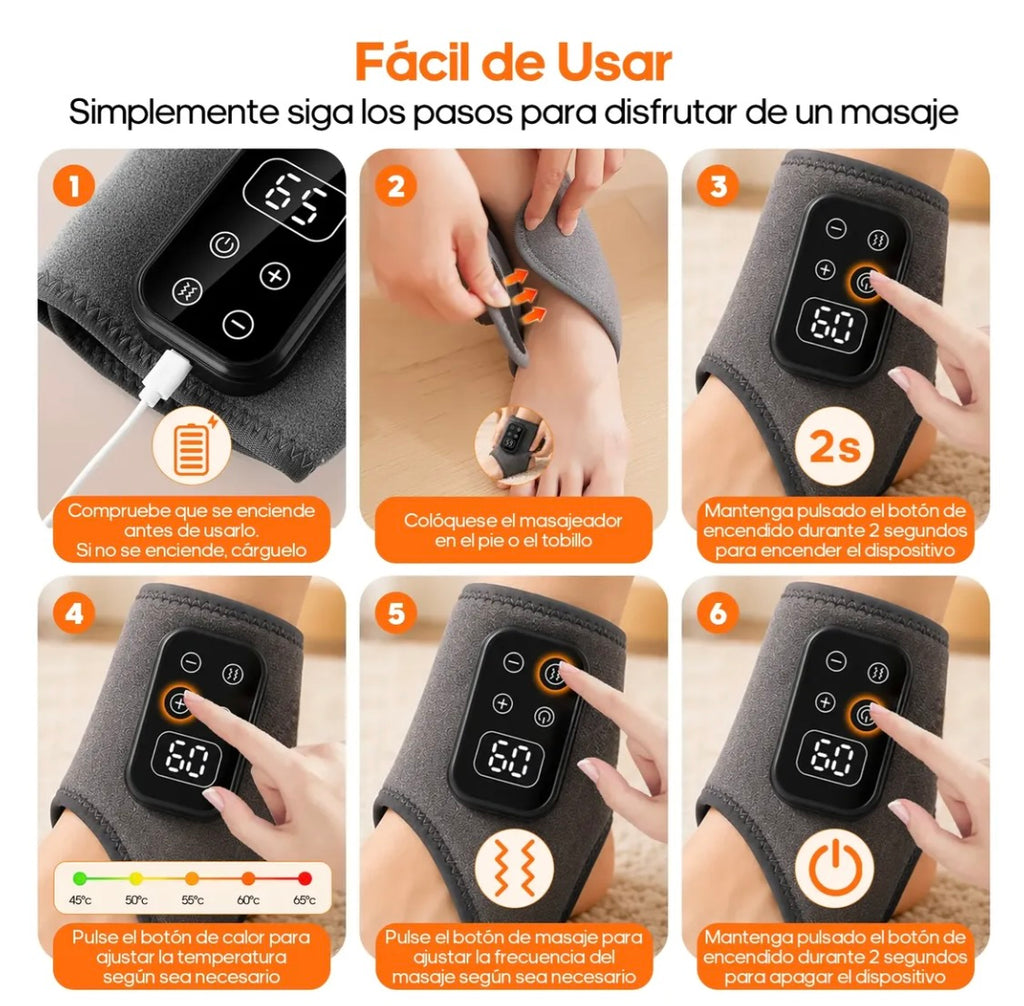 Fácil de Usar
Simplemente siga los pasos para disfrutar de un masaje

1
65
Compruebe que se enciende antes de usarlo. Si no se enciende, cárguelo

2
Colóquese el masajeador en el pie o el tobillo

3
60
2s
Mantenga pulsado el botón de encendido durante 2 segundos para encender el dispositivo

4
60
45°c 50°c 55°c 60°c 65°c
Pulse el botón de calor para ajustar la temperatura según sea necesario

5
60
Pulse el botón de masaje para ajustar la frecuencia del masaje según sea necesario

6
60
Mantenga pulsado el botón de encendido durante 2 segundos para apagar el dispositivo